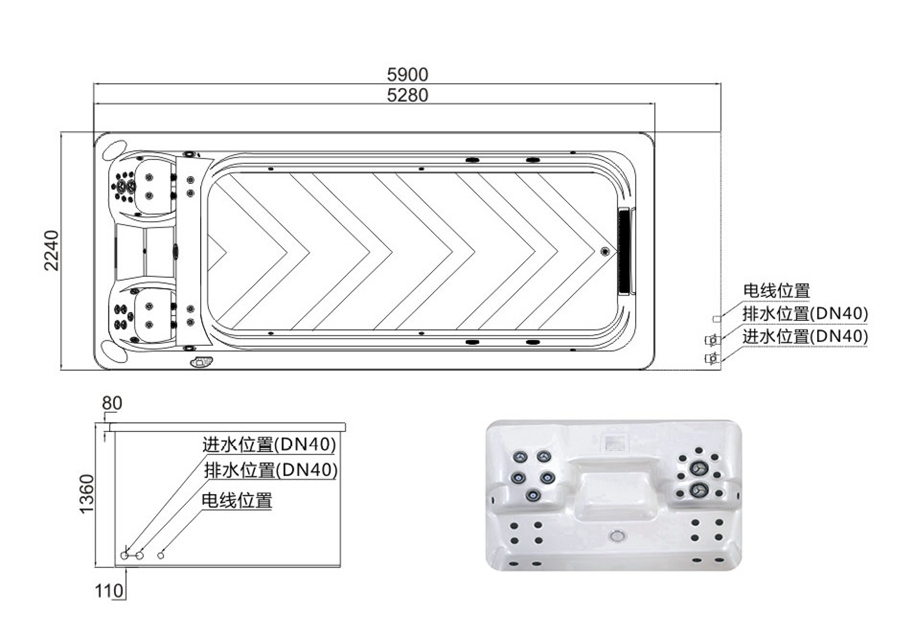 5900
5280
2240
电线位置
排水位置(DN40)
进水位置(DN40)
80
1360
进水位置(DN40)
排水位置(DN40)
电线位置
110